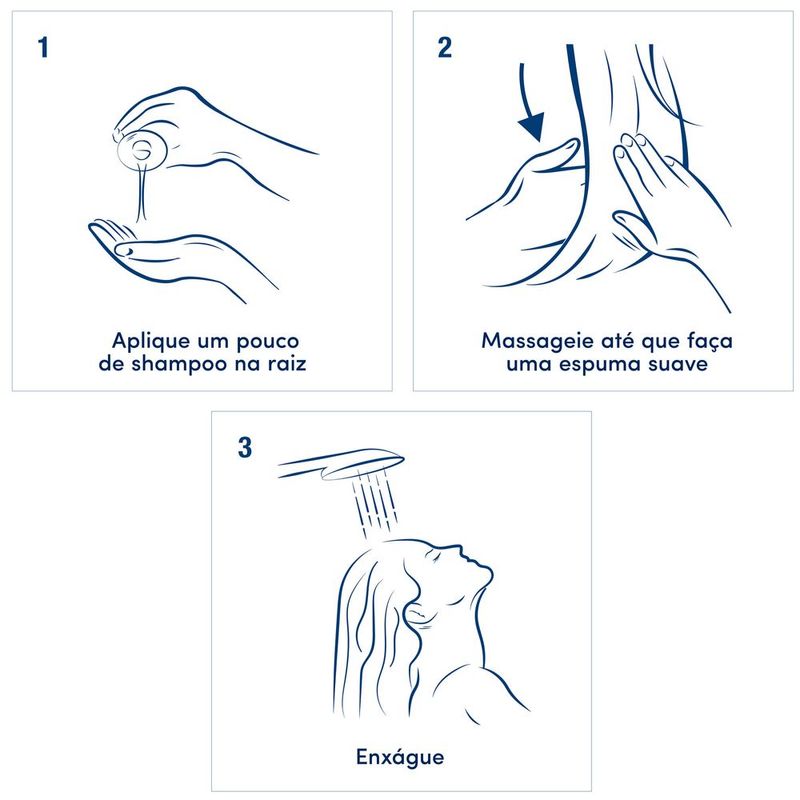 1

Aplique um pouco de shampoo na raiz

2

Massageie até que faça uma espuma suave

3

Enxágue